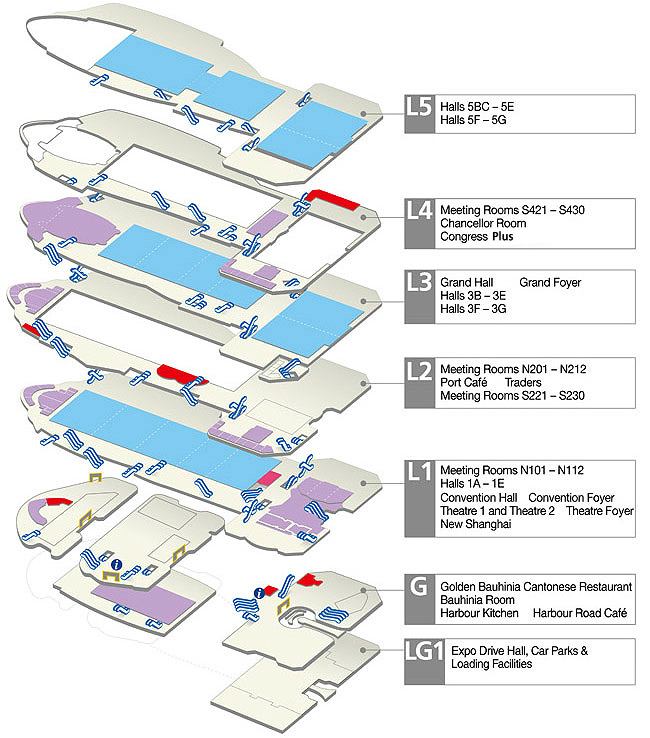 L5
Halls 5BC – 5E
Halls 5F – 5G

L4
Meeting Rooms S421 – S430
Chancellor Room
Congress Plus

L3
Grand Hall Grand Foyer
Halls 3B – 3E
Halls 3F – 3G

L2
Meeting Rooms N201 – N212
Port Café Traders
Meeting Rooms S221 – S230

L1
Meeting Rooms N101 – N112
Halls 1A – 1E
Convention Hall Convention Foyer
Theatre 1 and Theatre 2 Theatre Foyer
New Shanghai

G
Golden Bauhinia Cantonese Restaurant
Bauhinia Room
Harbour Kitchen Harbour Road Café

LG1
Expo Drive Hall, Car Parks & Loading Facilities